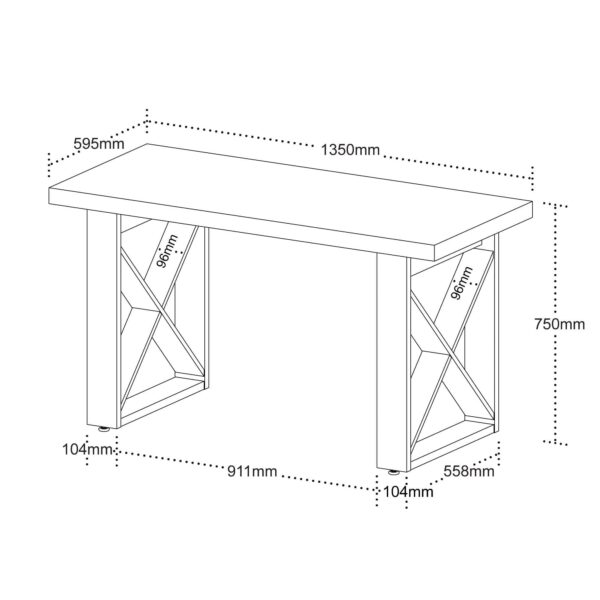 595mm
1350mm
96mm
96mm
750mm
104mm
911mm
558mm
104mm