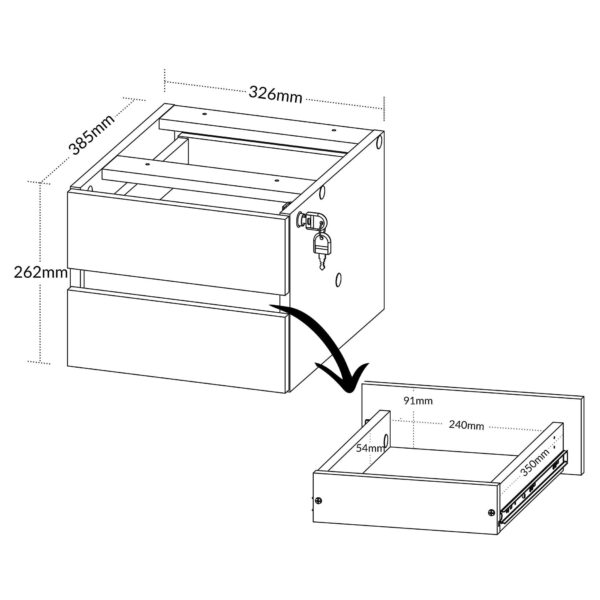 326mm
385mm
262mm
91mm
240mm
54mm
350mm