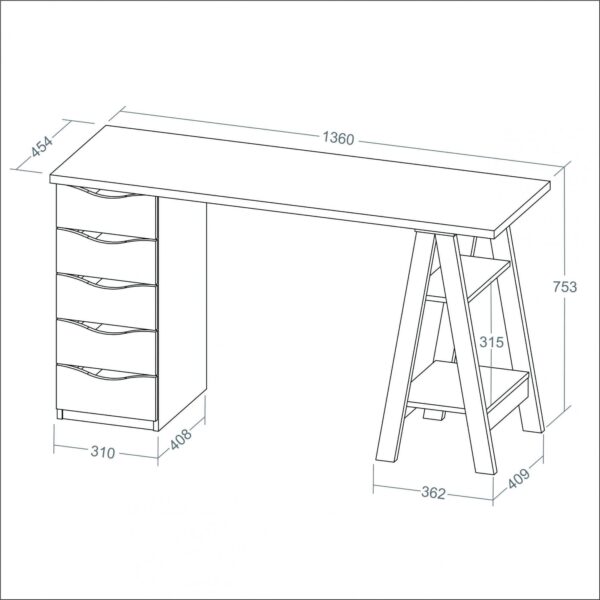 454
1360
753
315
310
408
362
409